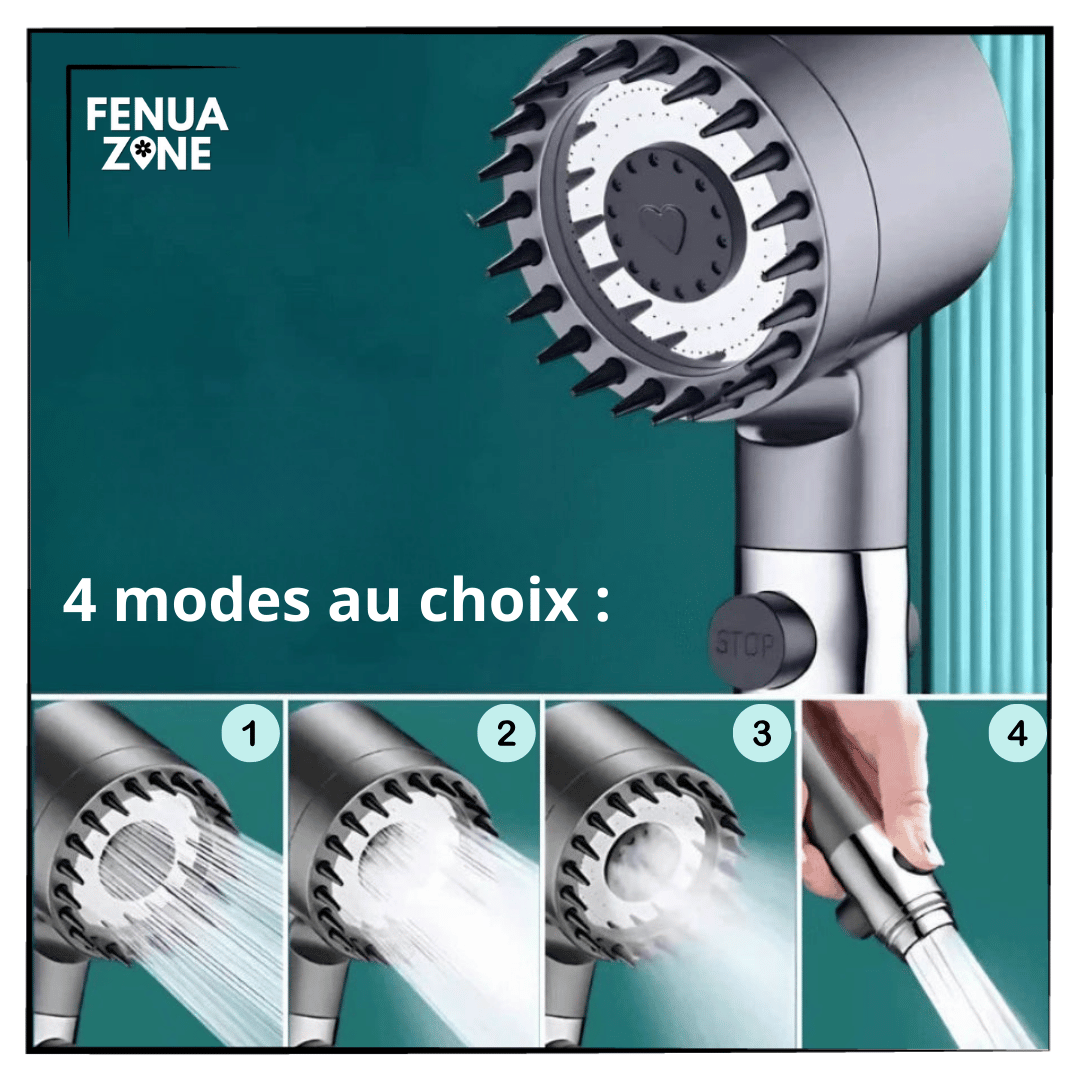 FENUA ZONE

4 modes au choix :

STOP

1

2

3

4