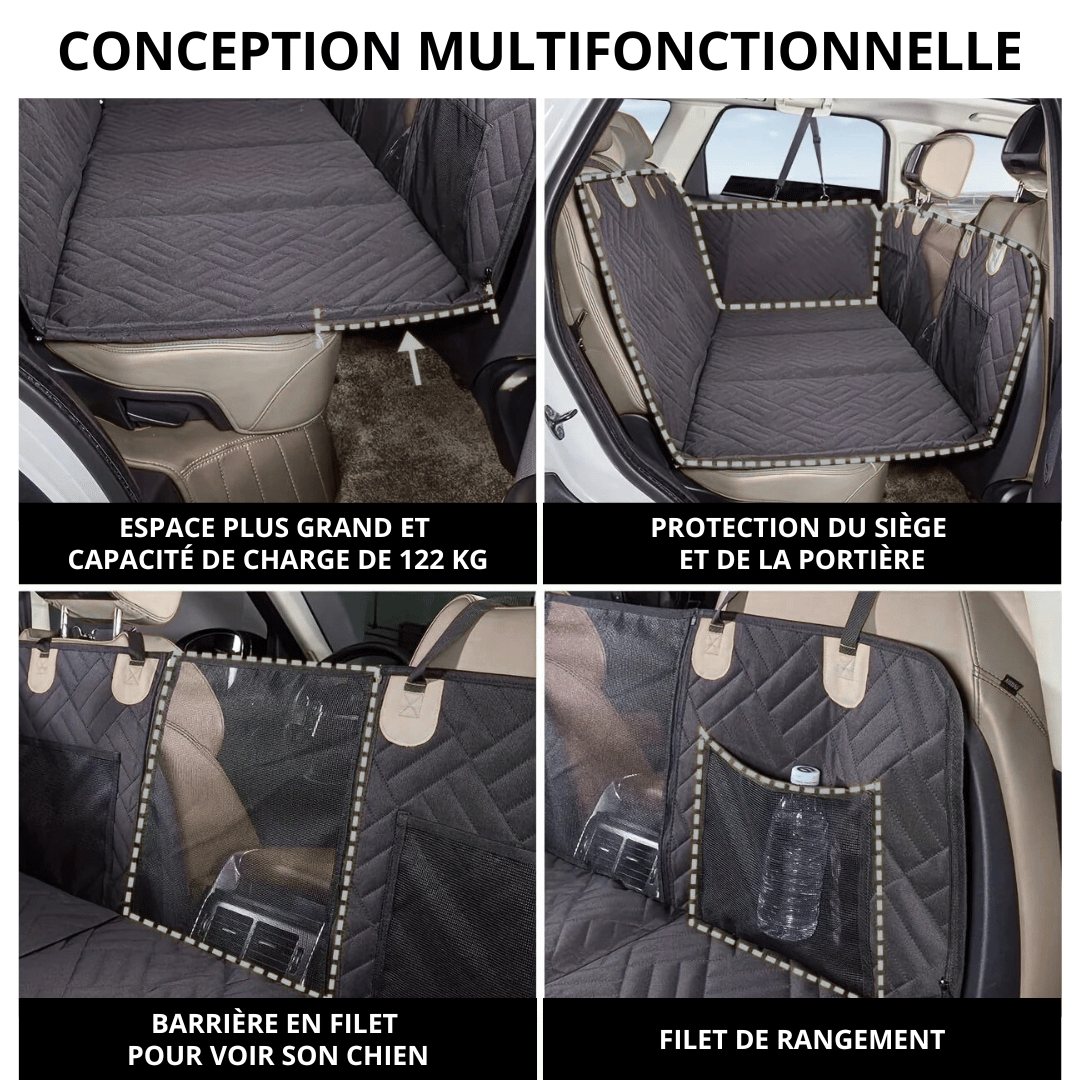 CONCEPTION MULTIFONCTIONNELLE

ESPACE PLUS GRAND ET CAPACITÉ DE CHARGE DE 122 KG

PROTECTION DU SIÈGE ET DE LA PORTIÈRE

BARRIÈRE EN FILET POUR VOIR SON CHIEN

FILET DE RANGEMENT