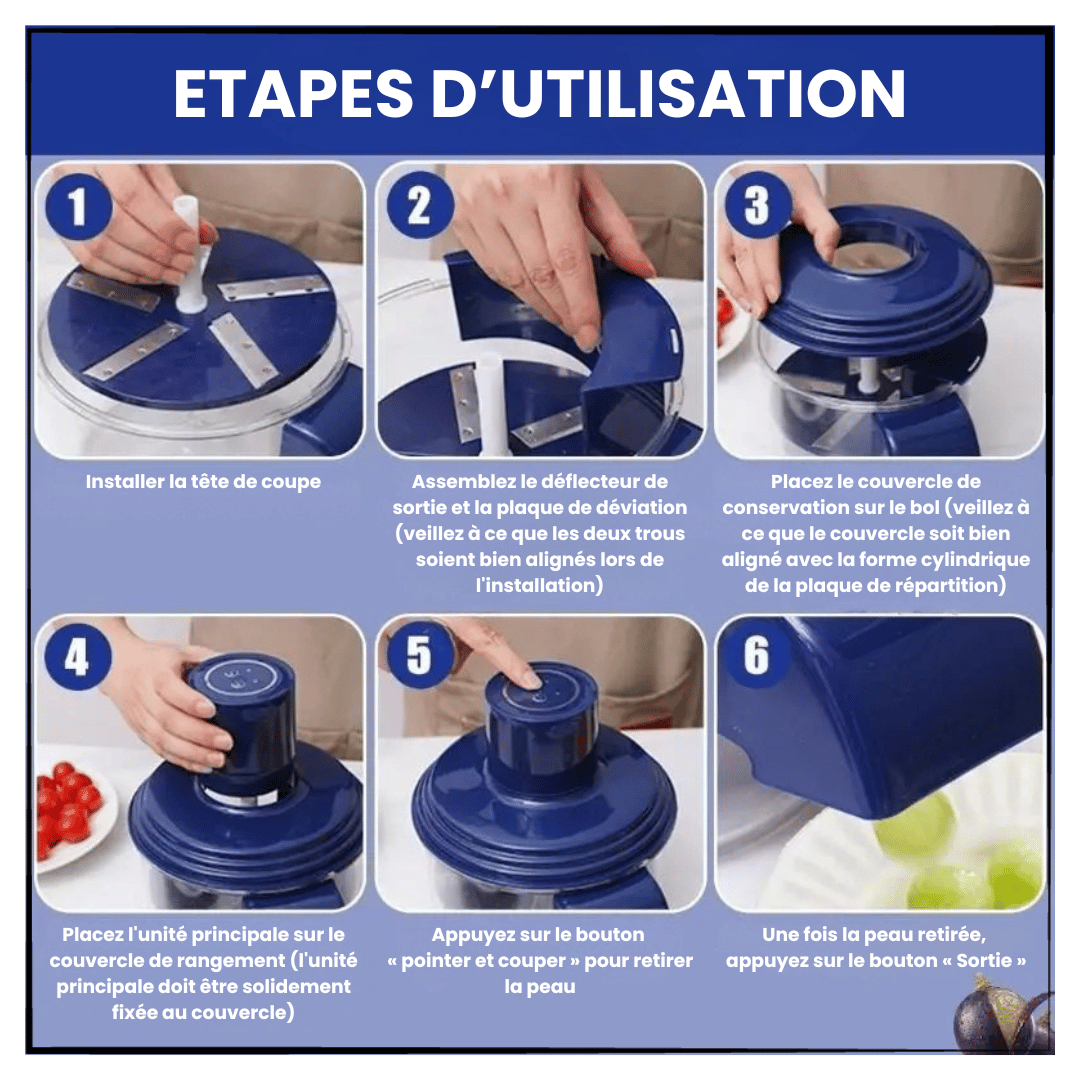 ETAPES D'UTILISATION

1

Installer la tête de coupe

2

Assemblez le déflecteur de sortie et la plaque de déviation (veillez à ce que les deux trous soient bien alignés lors de l'installation)

3

Placez le couvercle de conservation sur le bol (veillez à ce que le couvercle soit bien aligné avec la forme cylindrique de la plaque de répartition)

4

Placez l'unité principale sur le couvercle de rangement (l'unité principale doit être solidement fixée au couvercle)

5

Appuyez sur le bouton « pointer et couper » pour retirer la peau

6

Une fois la peau retirée, appuyez sur le bouton « Sortie »